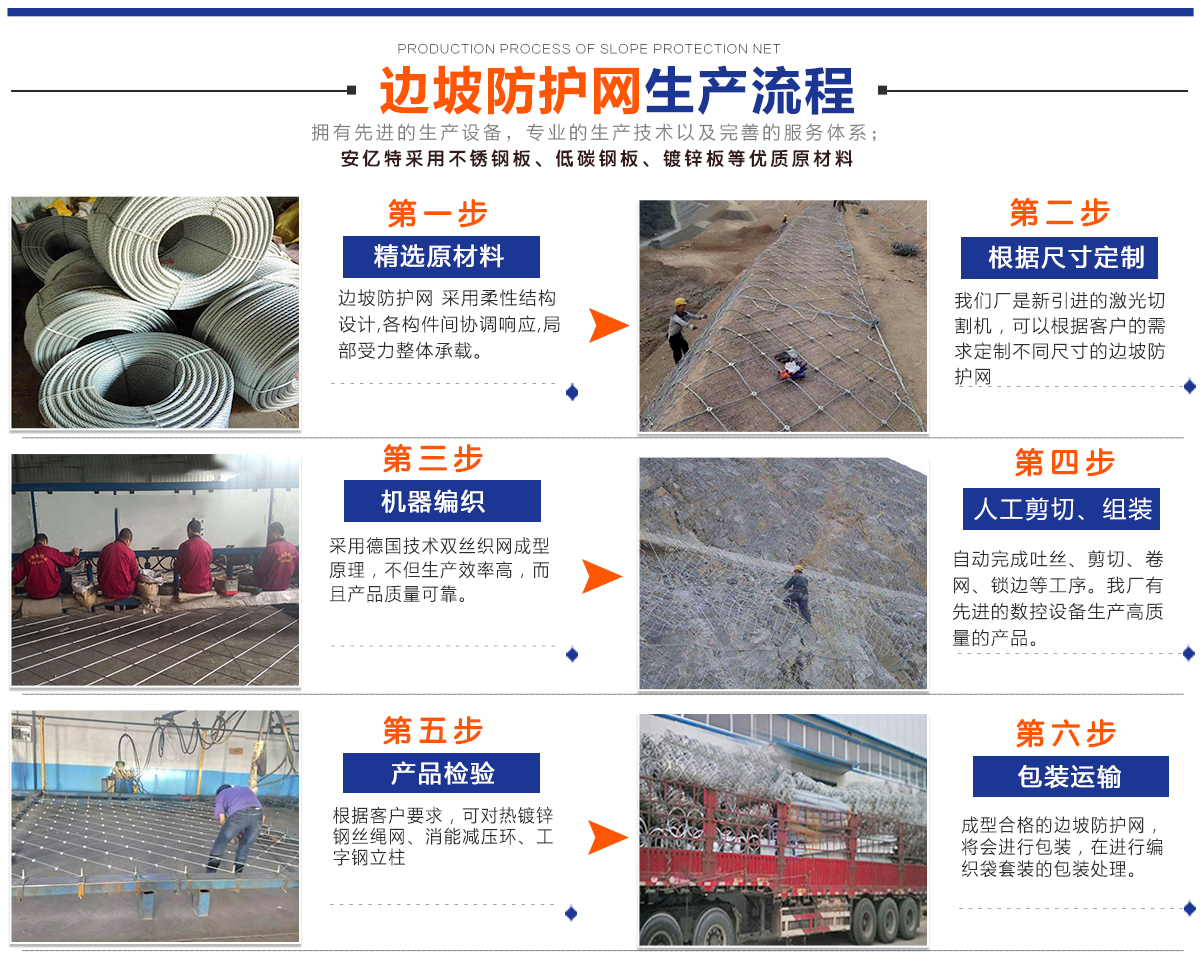 PRODUCTION PROCESS OF SLOPE PROTECTION NET

边坡防护网生产流程

拥有先进的生产设备，专业的生产技术以及完善的服务体系；

安亿特采用不锈钢板、低碳钢板、镀锌板等优质原材料

第一步

精选原材料

边坡防护网 采用柔性结构设计,各构件间协调响应,局部受力整体承载。

第二步

根据尺寸定制

我们厂是新引进的激光切割机，可以根据客户的需求定制不同尺寸的边坡防护网

第三步

机器编织

采用德国技术双丝织网成型原理，不但生产效率高，而且产品质量可靠。

第四步

人工剪切、组装

自动完成吐丝、剪切、卷网、锁边等工序。我厂有先进的数控设备生产高质量的产品。

第五步

产品检验

根据客户要求，可对热镀锌钢丝绳网、消能减压环、工字钢立柱

第六步

包装运输

成型合格的边坡防护网，将会进行包装，在进行编织袋套装的包装处理。